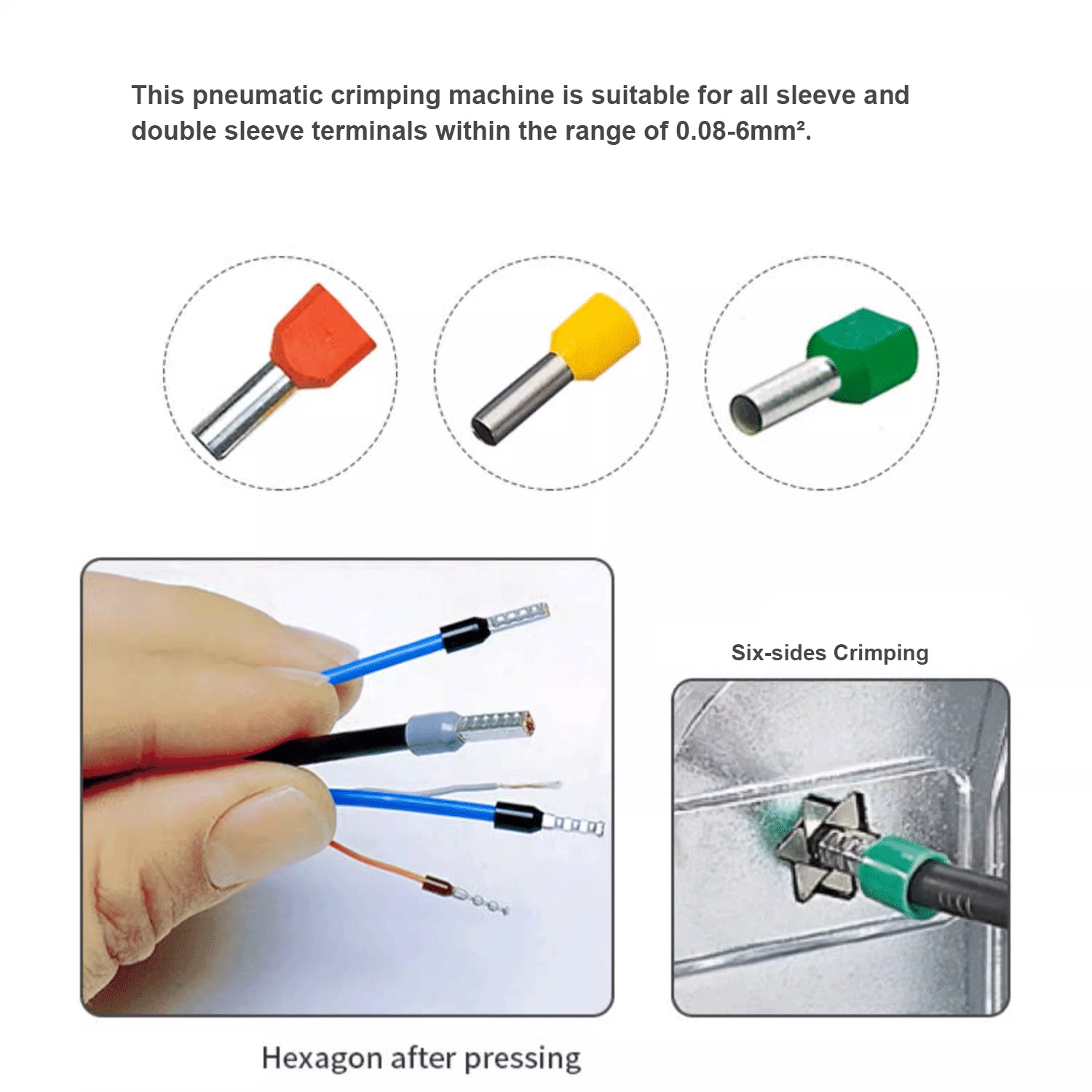 This pneumatic crimping machine is suitable for all sleeve and double sleeve terminals within the range of 0.08-6mm².

Six-sides Crimping

Hexagon after pressing